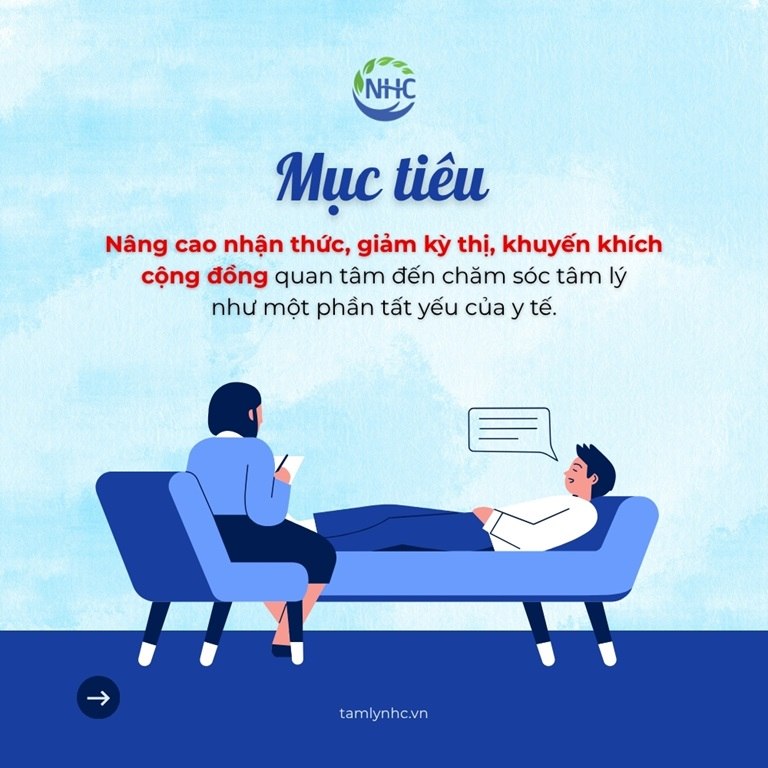 NHC

Mục tiêu

Nâng cao nhận thức, giảm kỳ thị, khuyến khích cộng đồng quan tâm đến chăm sóc tâm lý như một phần tất yếu của y tế.

tamlynhc.vn