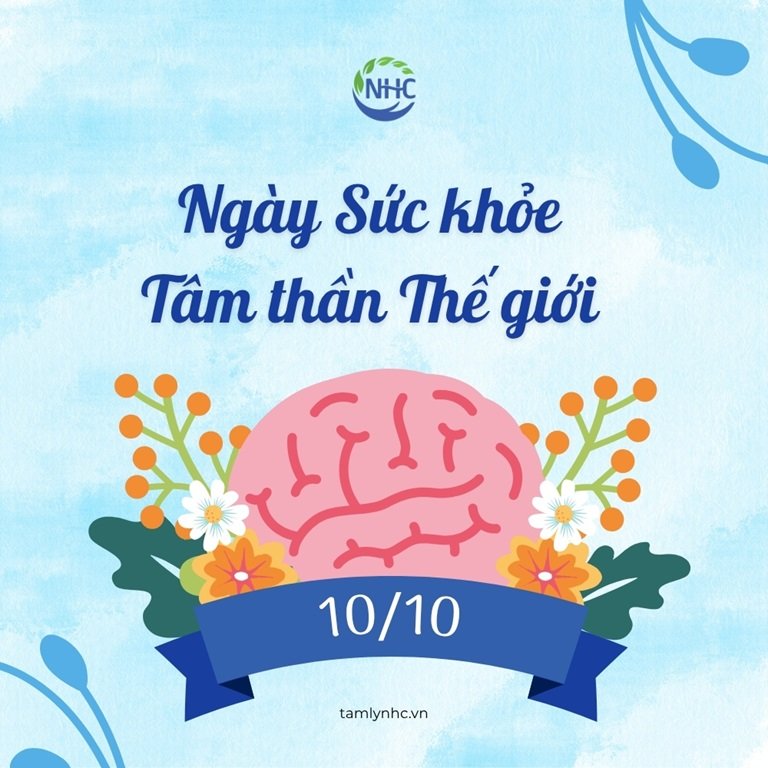 NHC

Ngày Sức khỏe Tâm thần Thế giới

10/10

tamlynhc.vn